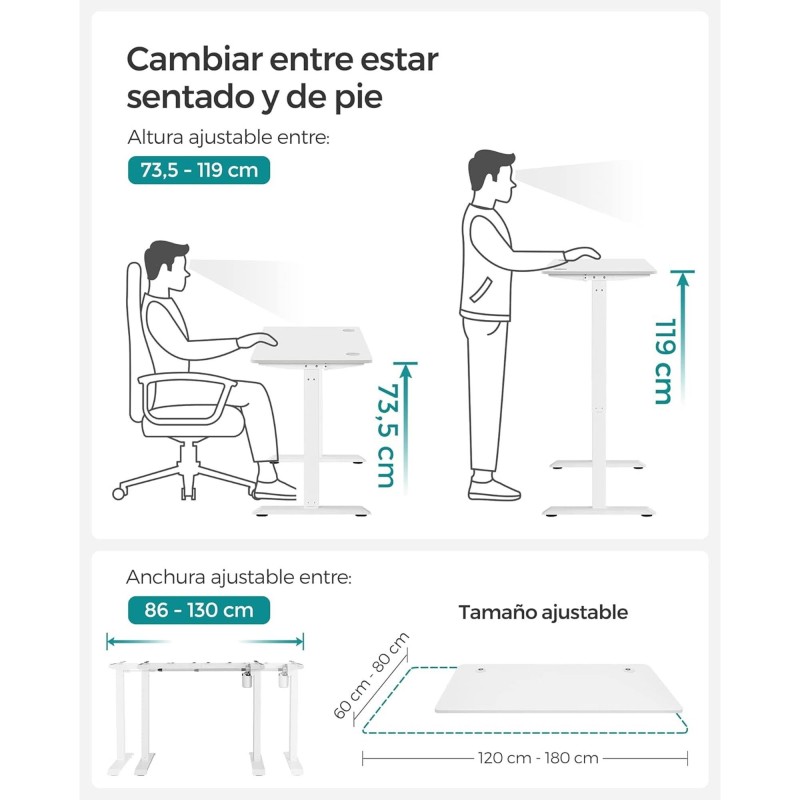 Cambiar entre estar sentado y de pie

Altura ajustable entre:

73,5 - 119 cm

73,5 cm

119 cm

Anchura ajustable entre:

86 - 130 cm

Tamaño ajustable

60 cm - 80 cm

120 cm - 180 cm